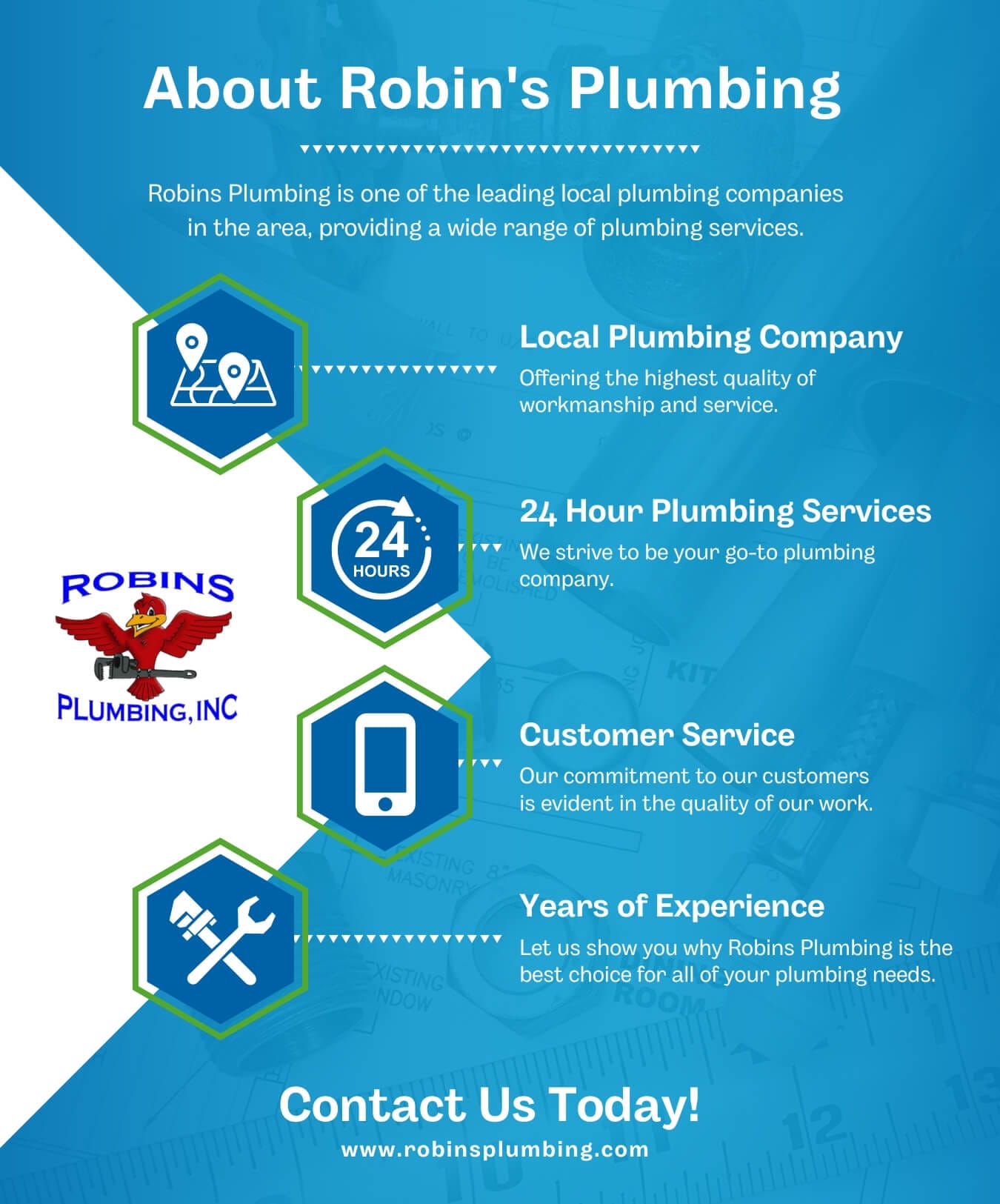 About Robin's Plumbing

Robins Plumbing is one of the leading local plumbing companies in the area, providing a wide range of plumbing services.

Local Plumbing Company

Offering the highest quality of workmanship and service.

24 HOURS

24 Hour Plumbing Services

We strive to be your go-to plumbing company.

ROBINS

PLUMBING, INC

Customer Service

Our commitment to our customers is evident in the quality of our work.

Years of Experience

Let us show you why Robins Plumbing is the best choice for all of your plumbing needs.

Contact Us Today!

www.robinsplumbing.com