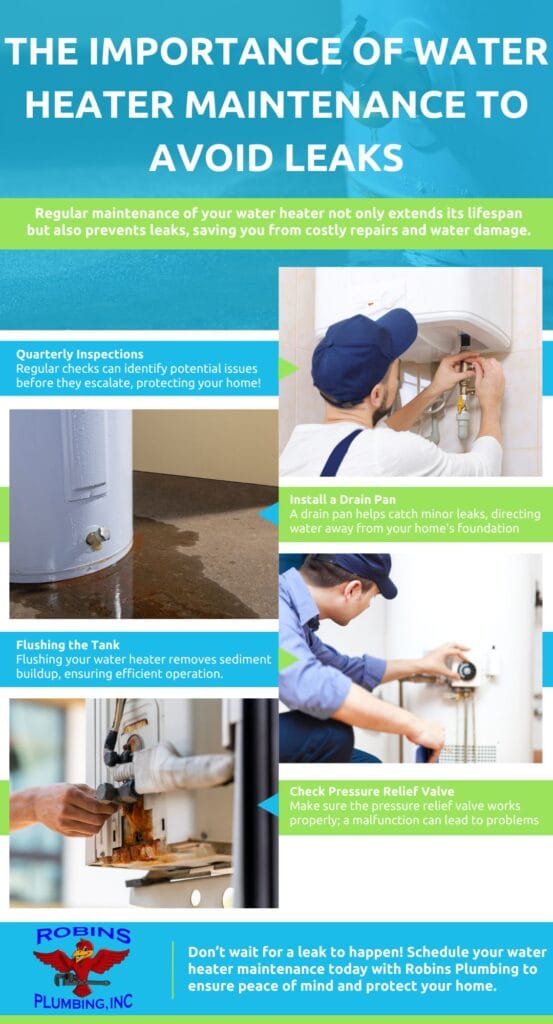 THE IMPORTANCE OF WATER HEATER MAINTENANCE TO AVOID LEAKS

Regular maintenance of your water heater not only extends its lifespan but also prevents leaks, saving you from costly repairs and water damage.

Quarterly Inspections
Regular checks can identify potential issues before they escalate, protecting your home!

Install a Drain Pan
A drain pan helps catch minor leaks, directing water away from your home's foundation

Flushing the Tank
Flushing your water heater removes sediment buildup, ensuring efficient operation.

Check Pressure Relief Valve
Make sure the pressure relief valve works properly; a malfunction can lead to problems

ROBINS
PLUMBING, INC

Don't wait for a leak to happen! Schedule your water heater maintenance today with Robins Plumbing to ensure peace of mind and protect your home.