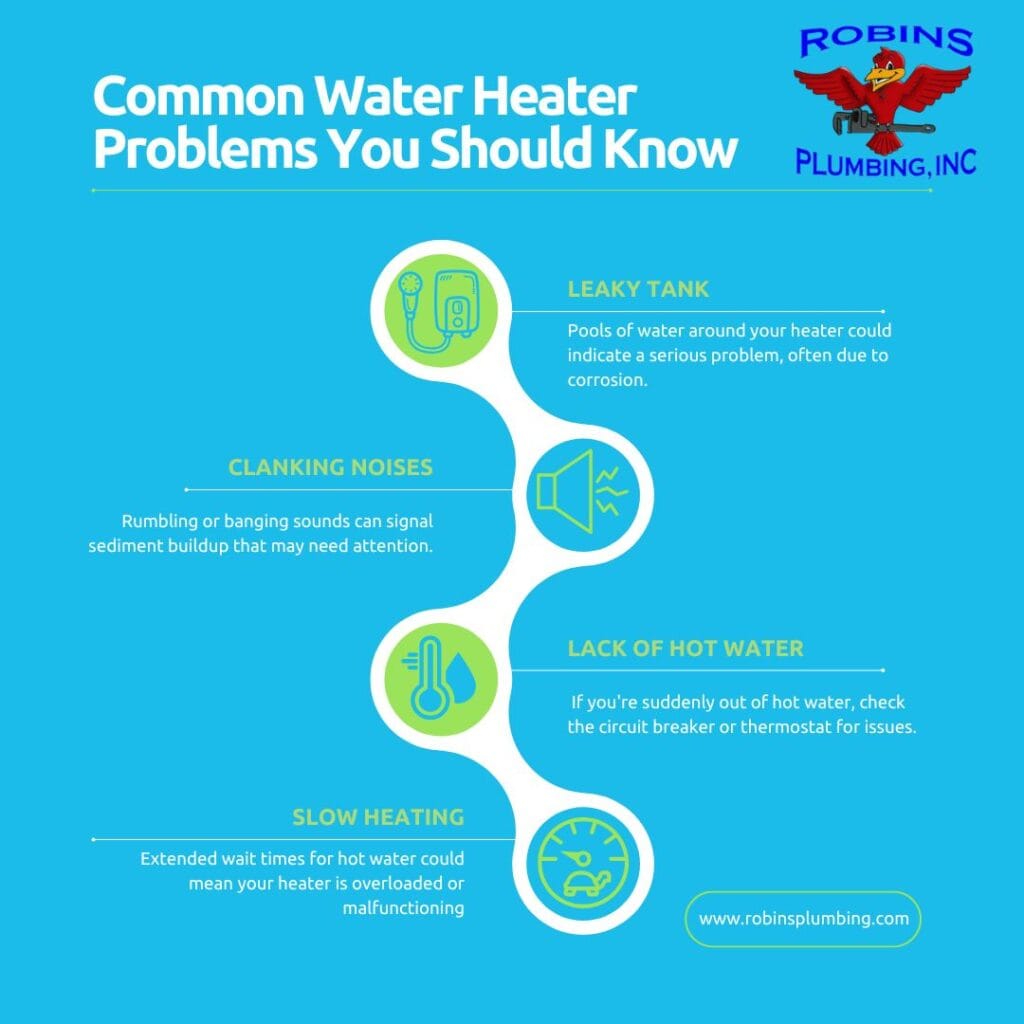 Common Water Heater Problems You Should Know

ROBINS
PLUMBING, INC

LEAKY TANK

Pools of water around your heater could indicate a serious problem, often due to corrosion.

CLANKING NOISES

Rumbling or banging sounds can signal sediment buildup that may need attention.

LACK OF HOT WATER

If you're suddenly out of hot water, check the circuit breaker or thermostat for issues.

SLOW HEATING

Extended wait times for hot water could mean your heater is overloaded or malfunctioning

www.robinsplumbing.com