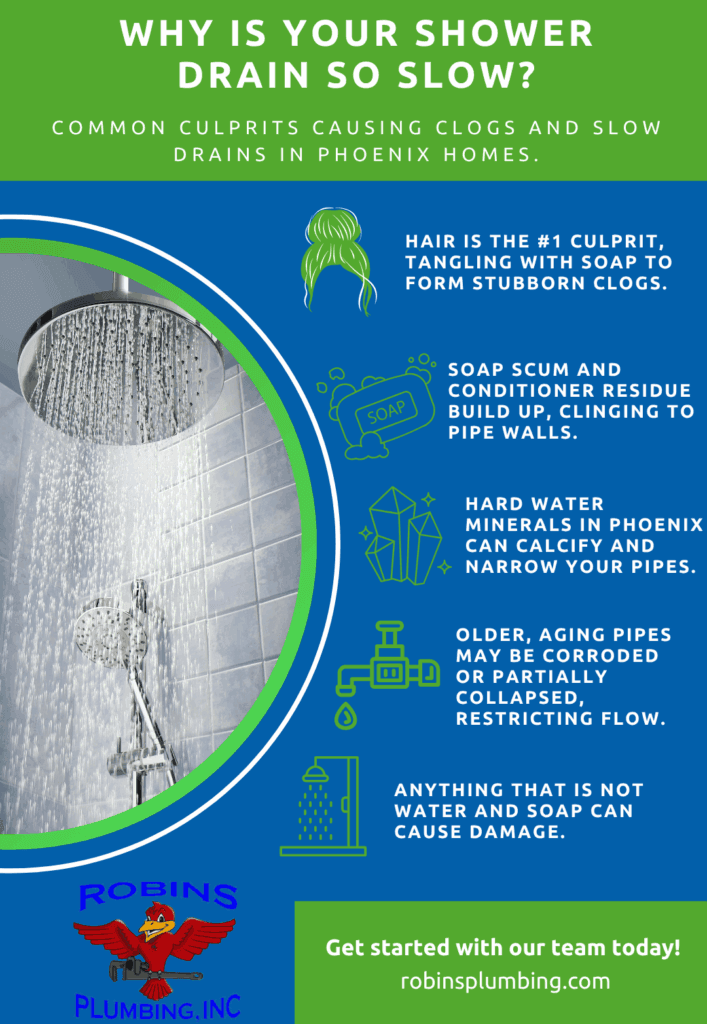 WHY IS YOUR SHOWER DRAIN SO SLOW?

COMMON CULPRITS CAUSING CLOGS AND SLOW DRAINS IN PHOENIX HOMES.

HAIR IS THE #1 CULPRIT, TANGLING WITH SOAP TO FORM STUBBORN CLOGS.

SOAP

SOAP SCUM AND CONDITIONER RESIDUE BUILD UP, CLINGING TO PIPE WALLS.

HARD WATER MINERALS IN PHOENIX CAN CALCIFY AND NARROW YOUR PIPES.

OLDER, AGING PIPES MAY BE CORRODED OR PARTIALLY COLLAPSED, RESTRICTING FLOW.

ANYTHING THAT IS NOT WATER AND SOAP CAN CAUSE DAMAGE.

ROBINS
PLUMBING, INC

Get started with our team today!
robinsplumbing.com