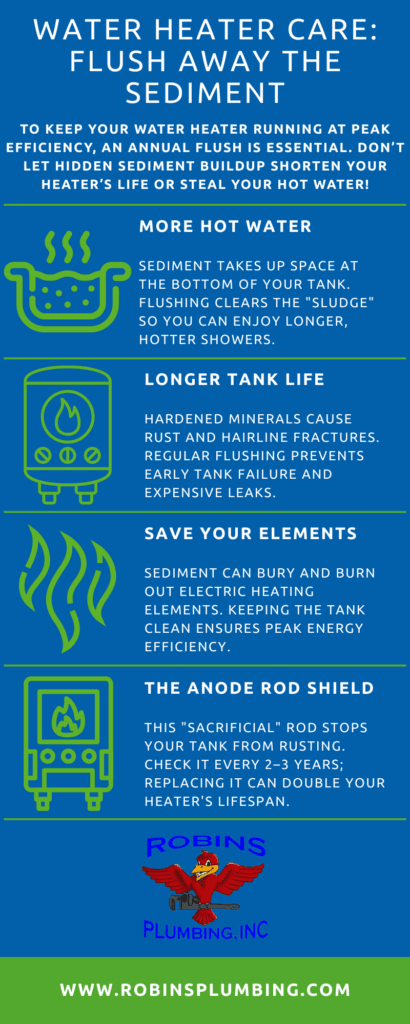 WATER HEATER CARE: FLUSH AWAY THE SEDIMENT

TO KEEP YOUR WATER HEATER RUNNING AT PEAK EFFICIENCY, AN ANNUAL FLUSH IS ESSENTIAL. DON'T LET HIDDEN SEDIMENT BUILDUP SHORTEN YOUR HEATER'S LIFE OR STEAL YOUR HOT WATER!

MORE HOT WATER

SEDIMENT TAKES UP SPACE AT THE BOTTOM OF YOUR TANK. FLUSHING CLEARS THE "SLUDGE" SO YOU CAN ENJOY LONGER, HOTTER SHOWERS.

LONGER TANK LIFE

HARDENED MINERALS CAUSE RUST AND HAIRLINE FRACTURES. REGULAR FLUSHING PREVENTS EARLY TANK FAILURE AND EXPENSIVE LEAKS.

SAVE YOUR ELEMENTS

SEDIMENT CAN BURY AND BURN OUT ELECTRIC HEATING ELEMENTS. KEEPING THE TANK CLEAN ENSURES PEAK ENERGY EFFICIENCY.

THE ANODE ROD SHIELD

THIS "SACRIFICIAL" ROD STOPS YOUR TANK FROM RUSTING. CHECK IT EVERY 2–3 YEARS; REPLACING IT CAN DOUBLE YOUR HEATER'S LIFESPAN.

ROBINS
PLUMBING, INC

WWW.ROBINSPLUMBING.COM