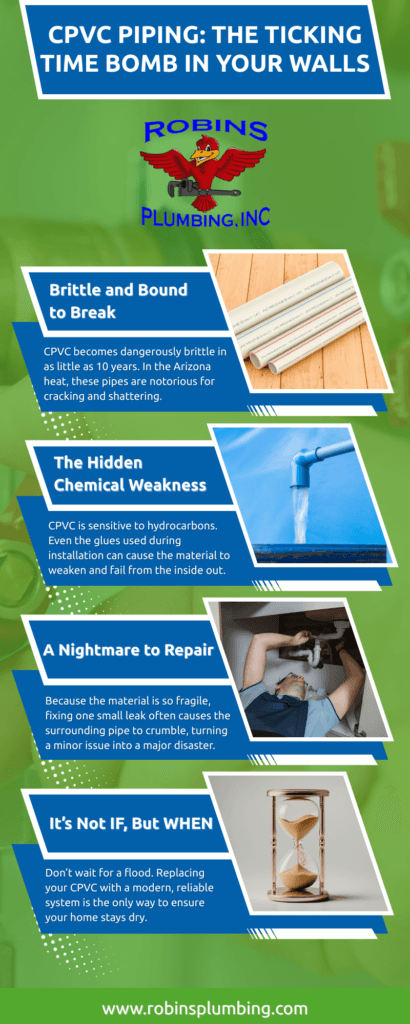 CPVC PIPING: THE TICKING TIME BOMB IN YOUR WALLS

ROBINS PLUMBING.INC

Brittle and Bound to Break

CPVC becomes dangerously brittle in as little as 10 years. In the Arizona heat, these pipes are notorious for cracking and shattering.

The Hidden Chemical Weakness

CPVC is sensitive to hydrocarbons. Even the glues used during installation can cause the material to weaken and fail from the inside out.

A Nightmare to Repair

Because the material is so fragile, fixing one small leak often causes the surrounding pipe to crumble, turning a minor issue into a major disaster.

It's Not IF, But WHEN

Don't wait for a flood. Replacing your CPVC with a modern, reliable system is the only way to ensure your home stays dry.

www.robinsplumbing.com