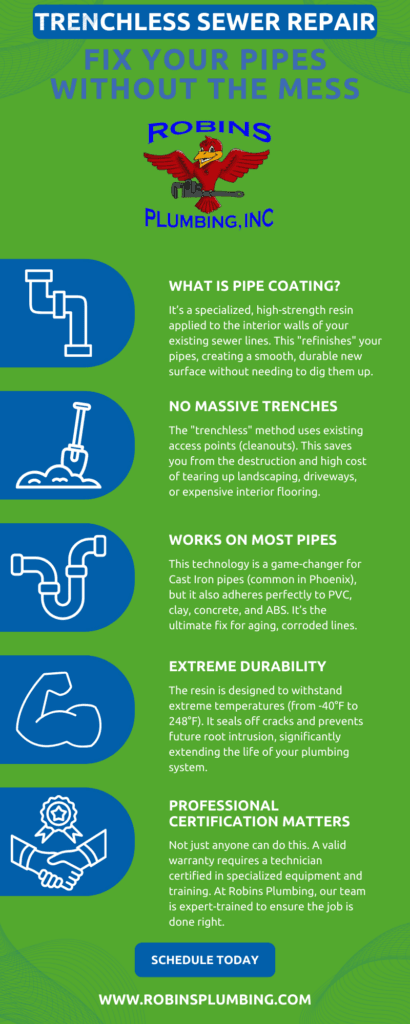 TRENCHLESS SEWER REPAIR

FIX YOUR PIPES WITHOUT THE MESS

ROBINS PLUMBING, INC

WHAT IS PIPE COATING?

It's a specialized, high-strength resin applied to the interior walls of your existing sewer lines. This "refinishes" your pipes, creating a smooth, durable new surface without needing to dig them up.

NO MASSIVE TRENCHES

The "trenchless" method uses existing access points (cleanouts). This saves you from the destruction and high cost of tearing up landscaping, driveways, or expensive interior flooring.

WORKS ON MOST PIPES

This technology is a game-changer for Cast Iron pipes (common in Phoenix), but it also adheres perfectly to PVC, clay, concrete, and ABS. It's the ultimate fix for aging, corroded lines.

EXTREME DURABILITY

The resin is designed to withstand extreme temperatures (from -40°F to 248°F). It seals off cracks and prevents future root intrusion, significantly extending the life of your plumbing system.

PROFESSIONAL CERTIFICATION MATTERS

Not just anyone can do this. A valid warranty requires a technician certified in specialized equipment and training. At Robins Plumbing, our team is expert-trained to ensure the job is done right.

SCHEDULE TODAY

WWW.ROBINSPLUMBING.COM